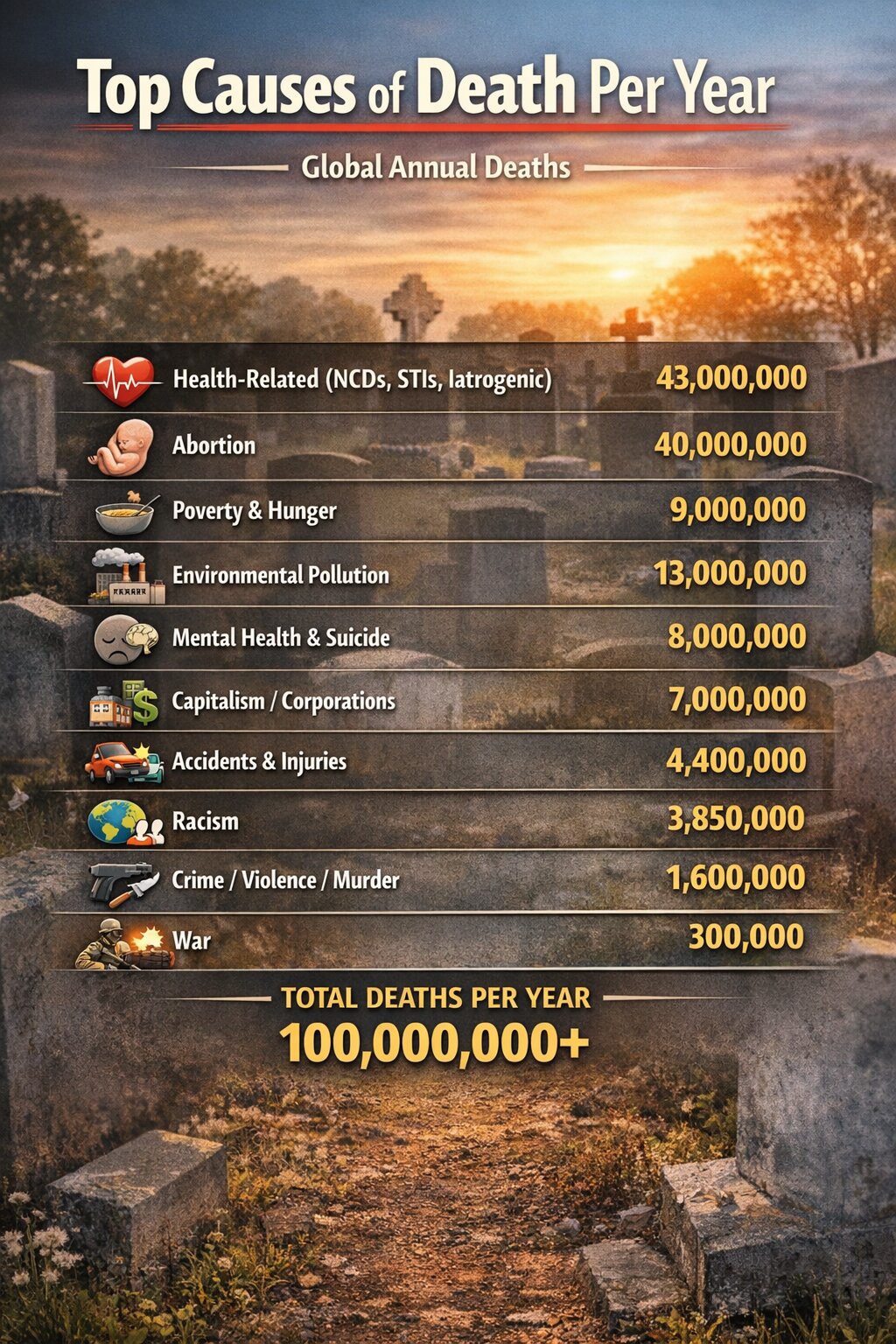 Top Causes of Death Per Year

Global Annual Deaths

| | |
|---|---|
| Health-Related (NCDs, STIs, Iatrogenic) | 43,000,000 |
| Abortion | 40,000,000 |
| Poverty & Hunger | 9,000,000 |
| Environmental Pollution | 13,000,000 |
| Mental Health & Suicide | 8,000,000 |
| Capitalism / Corporations | 7,000,000 |
| Accidents & Injuries | 4,400,000 |
| Racism | 3,850,000 |
| Crime / Violence / Murder | 1,600,000 |
| War | 300,000 |

TOTAL DEATHS PER YEAR
100,000,000+